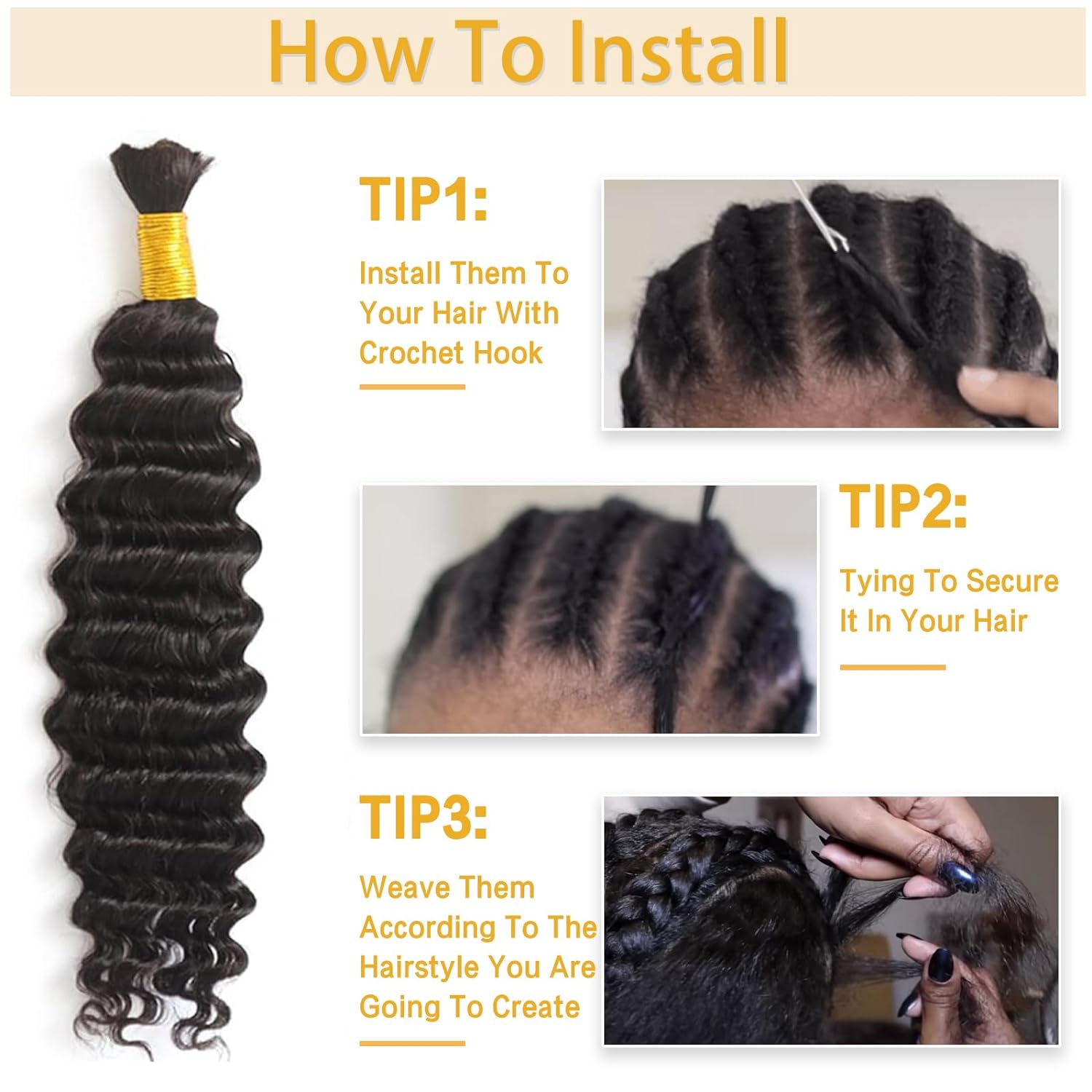 How To Install

TIP1:

Install Them To Your Hair With Crochet Hook

TIP2:

Tying To Secure It In Your Hair

TIP3:

Weave Them According To The Hairstyle You Are Going To Create